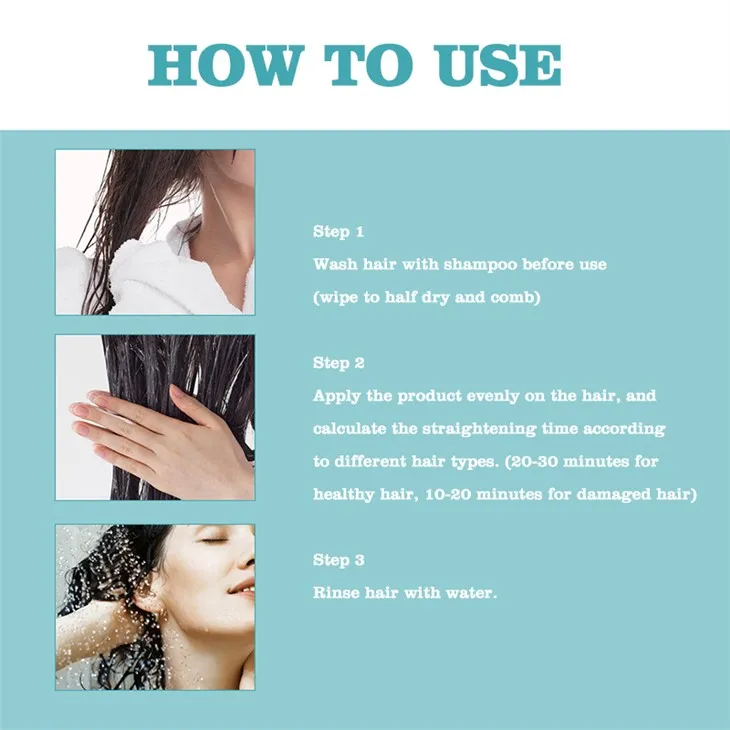 HOW TO USE

Step 1
Wash hair with shampoo before use (wipe to half dry and comb)

Step 2
Apply the product evenly on the hair, and calculate the straightening time according to different hair types. (20-30 minutes for healthy hair, 10-20 minutes for damaged hair)

Step 3
Rinse hair with water.