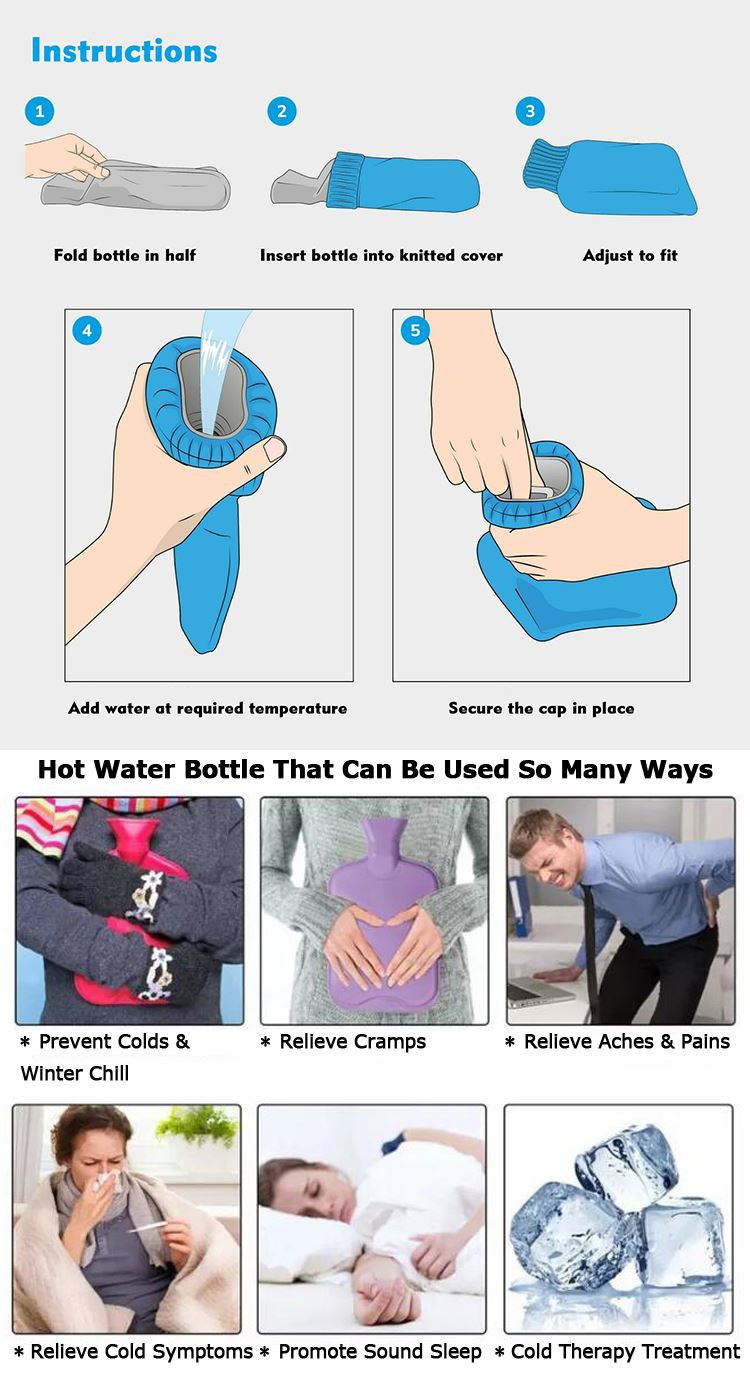 Instructions

1 Fold bottle in half

2 Insert bottle into knitted cover

3 Adjust to fit

4 Add water at required temperature

5 Secure the cap in place

Hot Water Bottle That Can Be Used So Many Ways

* Prevent Colds & Winter Chill

* Relieve Cramps

* Relieve Aches & Pains

* Relieve Cold Symptoms

* Promote Sound Sleep

* Cold Therapy Treatment